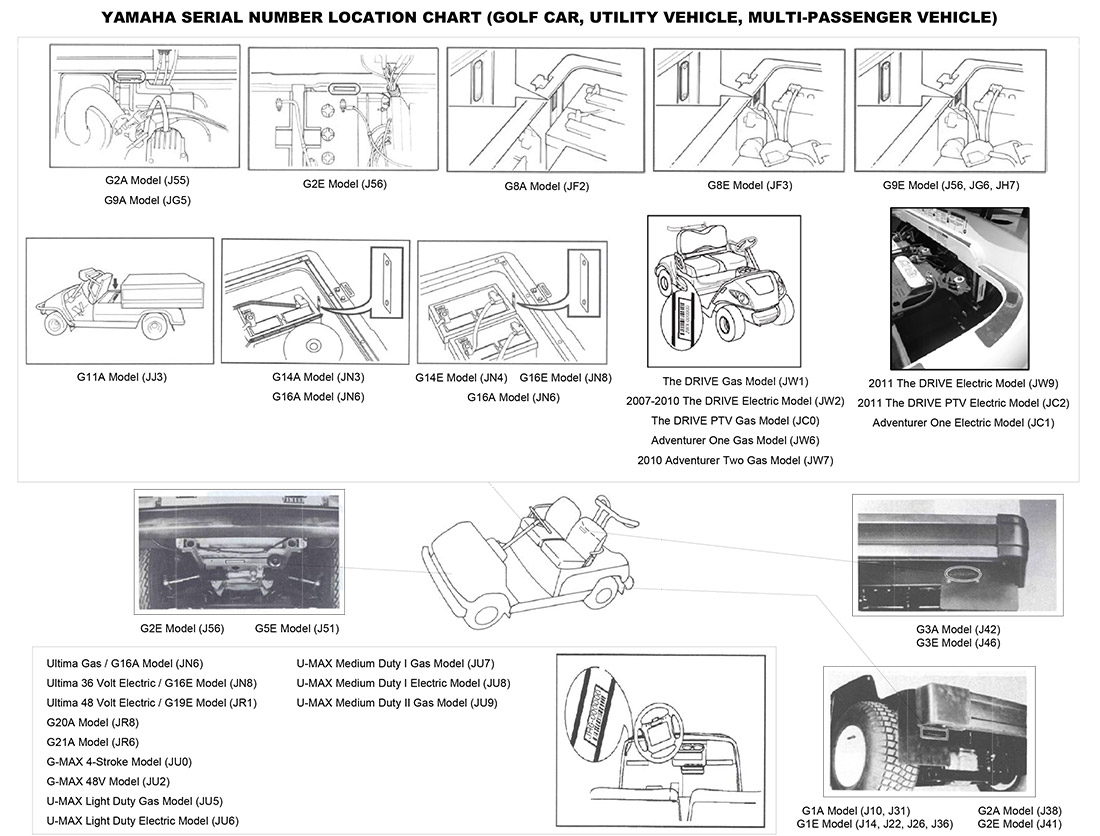 YAMAHA SERIAL NUMBER LOCATION CHART (GOLF CAR, UTILITY VEHICLE, MULTI-PASSENGER VEHICLE)

G2A Model (J55)
G9A Model (JG5)

G2E Model (J56)

G8A Model (JF2)

G8E Model (JF3)

G9E Model (J56, JG6, JH7)

G11A Model (JJ3)

G14A Model (JN3)
G16A Model (JN6)

G14E Model (JN4) G16E Model (JN8)
G16A Model (JN6)

The DRIVE Gas Model (JW1)
2007-2010 The DRIVE Electric Model (JW2)
The DRIVE PTV Gas Model (JC0)
Adventurer One Gas Model (JW6)
2010 Adventurer Two Gas Model (JW7)

2011 The DRIVE Electric Model (JW9)
2011 The DRIVE PTV Electric Model (JC2)
Adventurer One Electric Model (JC1)

G2E Model (J56) G5E Model (J51)

G3A Model (J42)
G3E Model (J46)

Ultima Gas / G16A Model (JN6)
Ultima 36 Volt Electric / G16E Model (JN8)
Ultima 48 Volt Electric / G19E Model (JR1)
G20A Model (JR8)
G21A Model (JR6)
G-MAX 4-Stroke Model (JU0)
G-MAX 48V Model (JU2)
U-MAX Light Duty Gas Model (JU5)
U-MAX Light Duty Electric Model (JU6)

U-MAX Medium Duty I Gas Model (JU7)
U-MAX Medium Duty I Electric Model (JU8)
U-MAX Medium Duty II Gas Model (JU9)

G1A Model (J10, J31)
G1E Model (J14, J22, J26, J36)

G2A Model (J38)
G2E Model (J41)